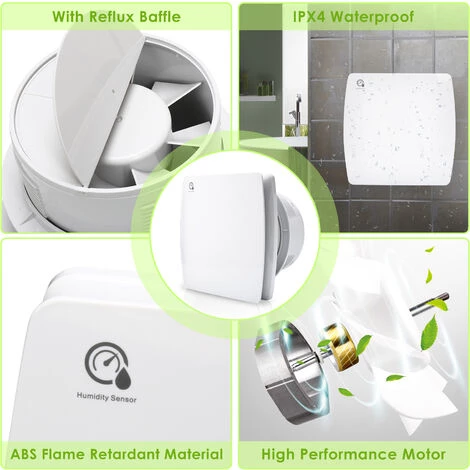 With Reflux Baffle

IPX4 Waterproof

Humidity Sensor

ABS Flame Retardant Material

High Performance Motor